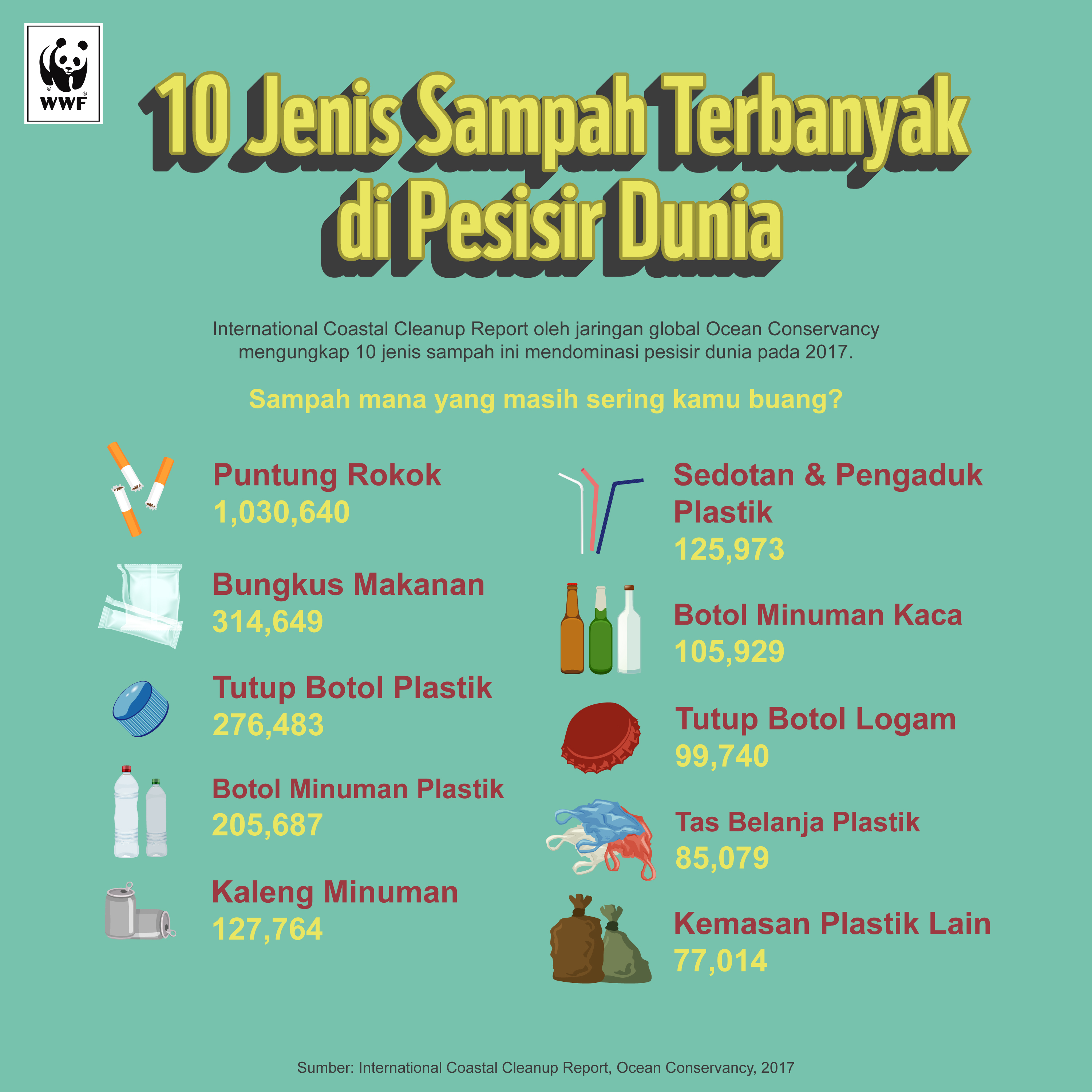 WWF

10 Jenis Sampah Terbanyak di Pesisir Dunia

International Coastal Cleanup Report oleh jaringan global Ocean Conservancy mengungkap 10 jenis sampah ini mendominasi pesisir dunia pada 2017.

Sampah mana yang masih sering kamu buang?

Puntung Rokok
1,030,640

Bungkus Makanan
314,649

Tutup Botol Plastik
276,483

Botol Minuman Plastik
205,687

Kaleng Minuman
127,764

Sedotan & Pengaduk Plastik
125,973

Botol Minuman Kaca
105,929

Tutup Botol Logam
99,740

Tas Belanja Plastik
85,079

Kemasan Plastik Lain
77,014

Sumber: International Coastal Cleanup Report, Ocean Conservancy, 2017