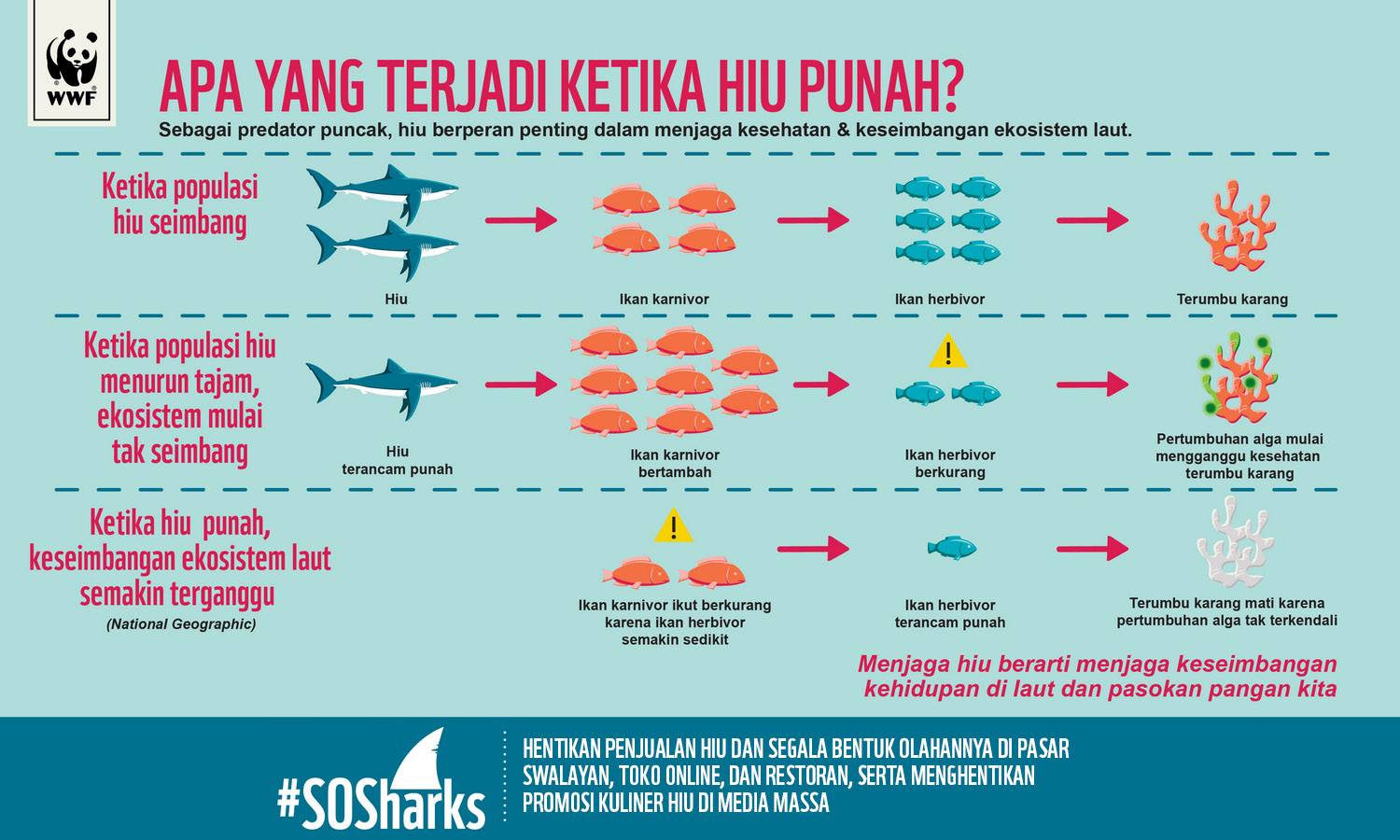 WWF

APA YANG TERJADI KETIKA HIU PUNAH?

Sebagai predator puncak, hiu berperan penting dalam menjaga kesehatan & keseimbangan ekosistem laut.

Ketika populasi hiu seimbang

Hiu

Ikan karnivor

Ikan herbivor

Terumbu karang

Ketika populasi hiu menurun tajam, ekosistem mulai tak seimbang

Hiu terancam punah

Ikan karnivor bertambah

Ikan herbivor berkurang

Pertumbuhan alga mulai mengganggu kesehatan terumbu karang

Ketika hiu punah, keseimbangan ekosistem laut semakin terganggu

(National Geographic)

Ikan karnivor ikut berkurang karena ikan herbivor semakin sedikit

Ikan herbivor terancam punah

Terumbu karang mati karena pertumbuhan alga tak terkendali

Menjaga hiu berarti menjaga keseimbangan kehidupan di laut dan pasokan pangan kita

#SOSharks

HENTIKAN PENJUALAN HIU DAN SEGALA BENTUK OLAHANNYA DI PASAR SWALAYAN, TOKO ONLINE, DAN RESTORAN, SERTA MENGHENTIKAN PROMOSI KULINER HIU DI MEDIA MASSA